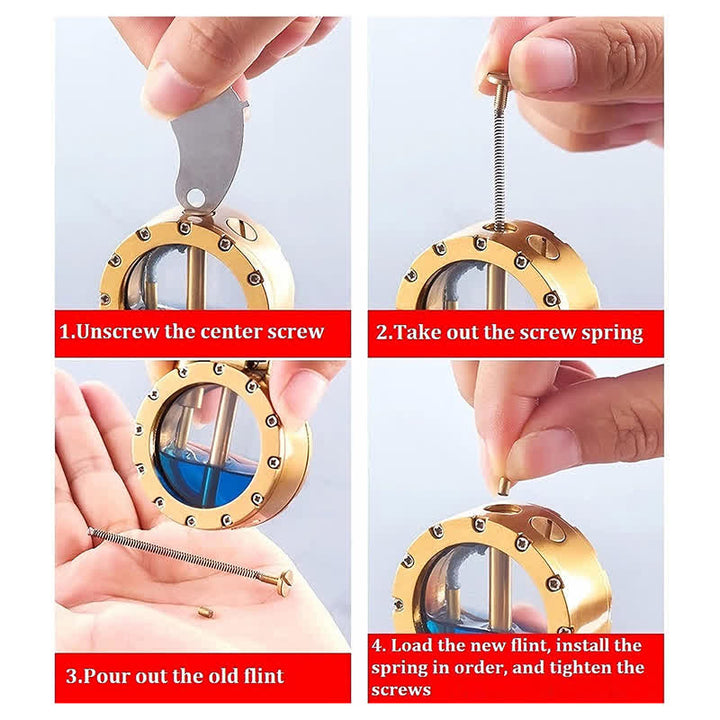 1.Unscrew the center screw

2.Take out the screw spring

3.Pour out the old flint

4. Load the new flint, install the spring in order, and tighten the screws