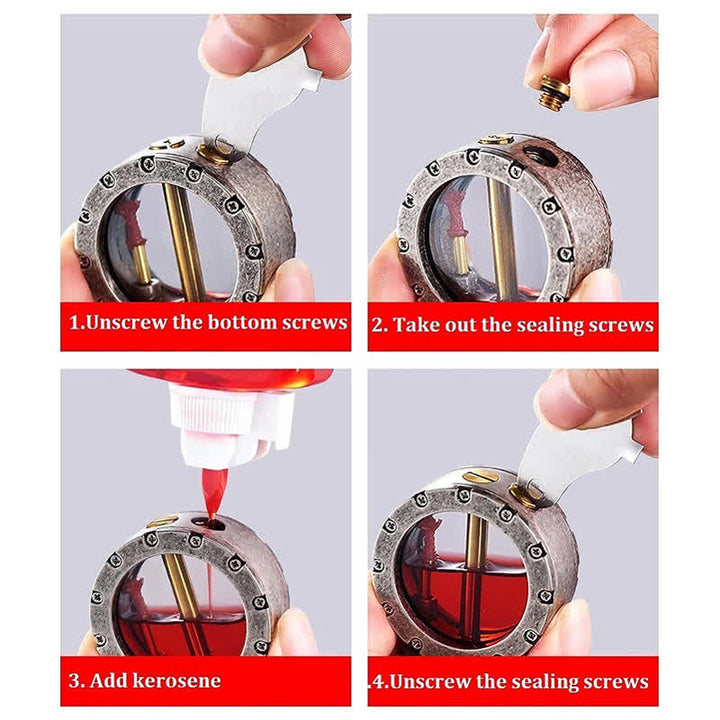 1.Unscrew the bottom screws

2. Take out the sealing screws

3. Add kerosene

.4.Unscrew the sealing screws